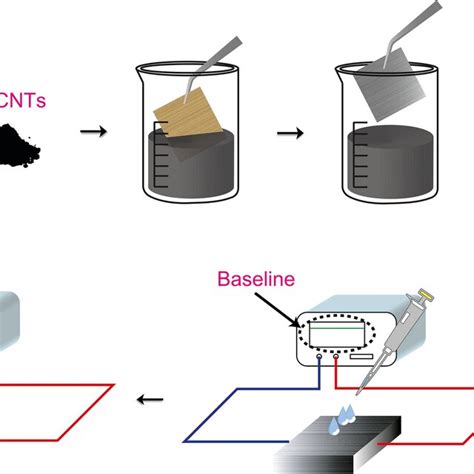 CNTs

Baseline