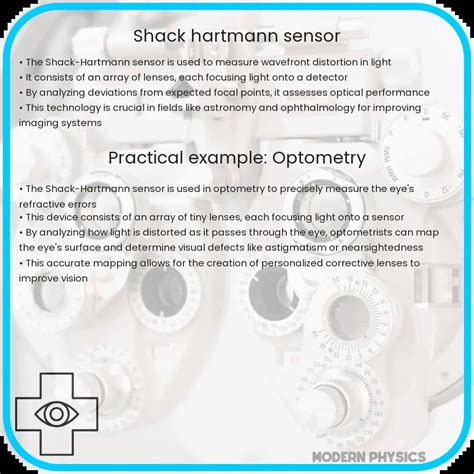 Shack hartmann sensor

• The Shack-Hartmann sensor is used to measure wavefront distortion in light
• It consists of an array of lenses, each focusing light onto a detector
• By analyzing deviations from expected focal points, it assesses optical performance
• This technology is crucial in fields like astronomy and ophthalmology for improving imaging systems

Practical example: Optometry

• The Shack-Hartmann sensor is used in optometry to precisely measure the eye's refractive errors
• This device consists of an array of tiny lenses, each focusing light onto a sensor
• By analyzing how light is distorted as it passes through the eye, optometrists can map the eye's surface and determine visual defects like astigmatism or nearsightedness
• This accurate mapping allows for the creation of personalized corrective lenses to improve vision

MODERN PHYSICS