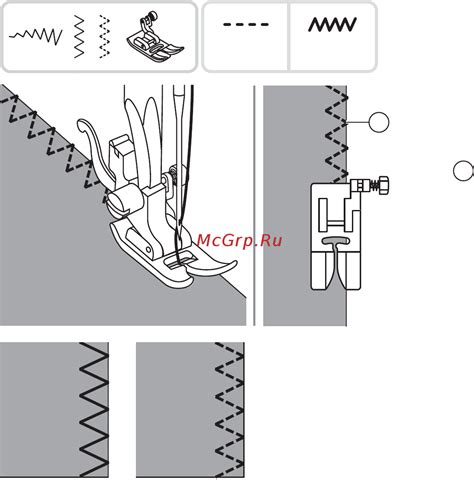 McGrp.Ru