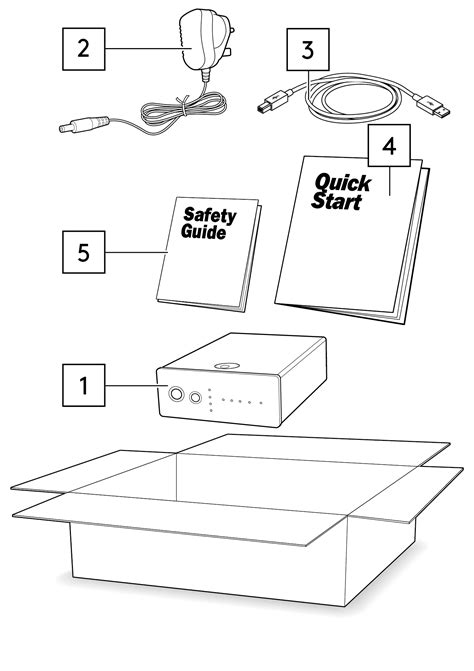 2

3

4

Quick Start

Safety Guide

5

1