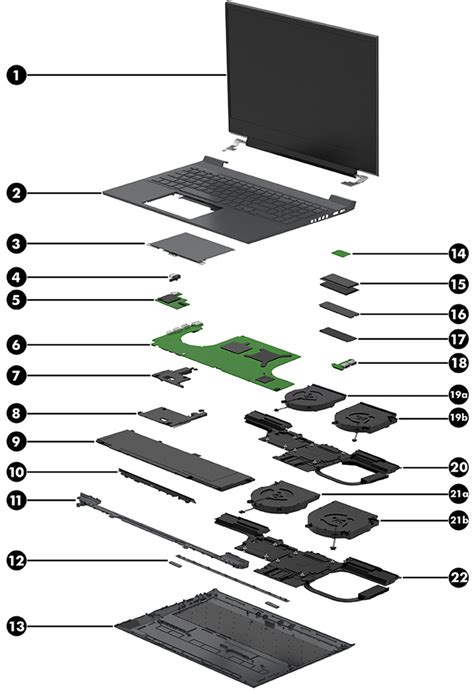 1
2
3
4
5
6
7
8
9
10
11
12
13
14
15
16
17
18
19a
19b
20
21a
21b
22