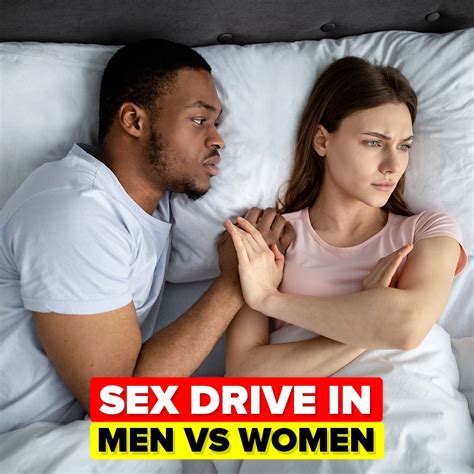 SEX DRIVE IN
MEN VS WOMEN