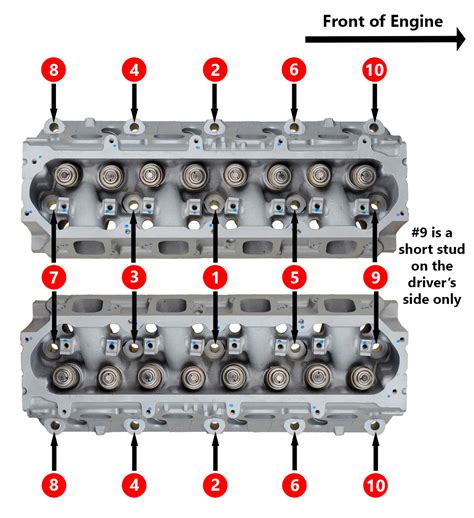 Front of Engine

8 4 2 6 10

7 3 1 5 9

#9 is a short stud on the driver's side only

8 4 2 6 10