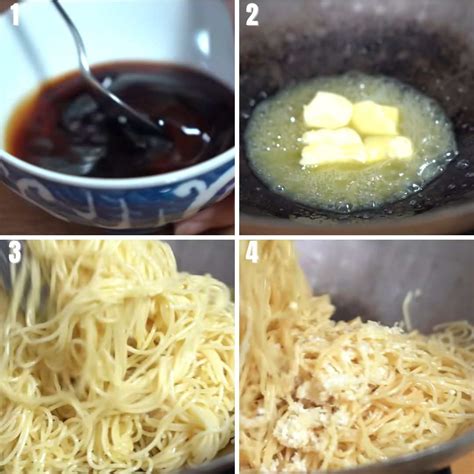 1

2

3

4