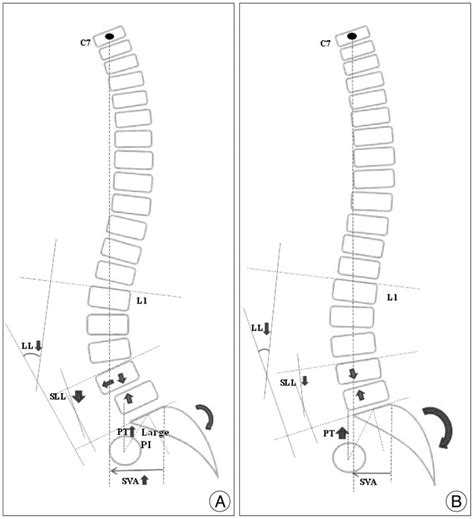 C7

L1

LL

SLL

PT

Large PI

SVA

A

C7

L1

LL

SLL

PT

SVA

B