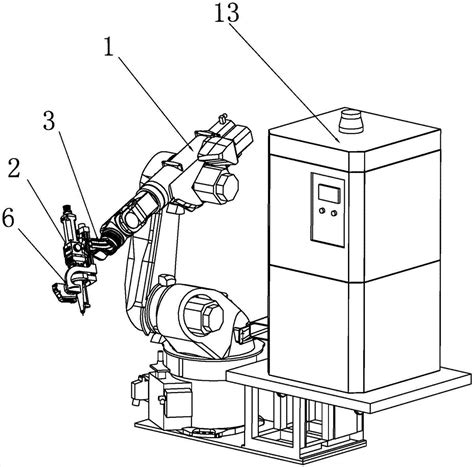 13
1
3
2
6