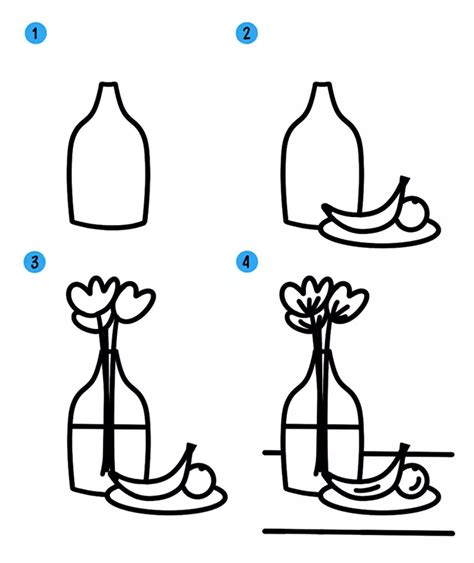 1
2
3
4