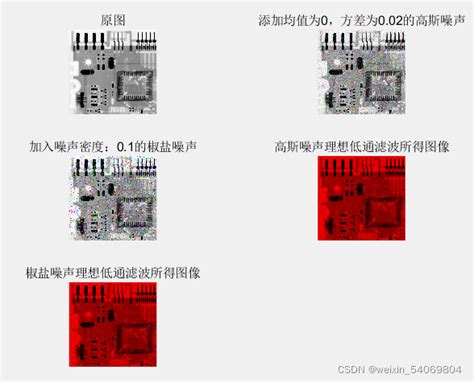 原图

添加均值为0，方差为0.02的高斯噪声

加入噪声密度：0.1的椒盐噪声

高斯噪声理想低通滤波所得图像

椒盐噪声理想低通滤波所得图像

CSDN @weixin_54069804