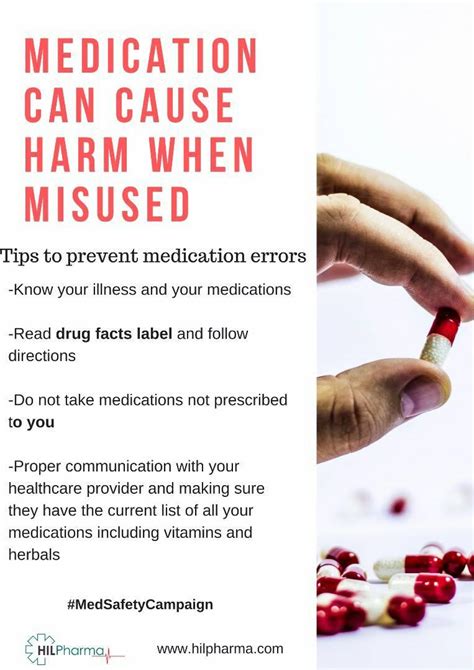 MEDICATION CAN CAUSE HARM WHEN MISUSED

Tips to prevent medication errors

-Know your illness and your medications

-Read drug facts label and follow directions

-Do not take medications not prescribed to you

-Proper communication with your healthcare provider and making sure they have the current list of all your medications including vitamins and herbals

#MedSafetyCampaign

HILPharma

www.hilpharma.com