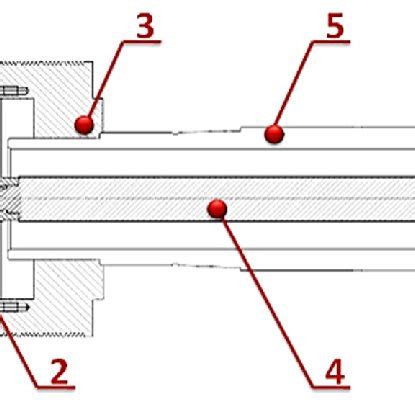 3
5
2
4