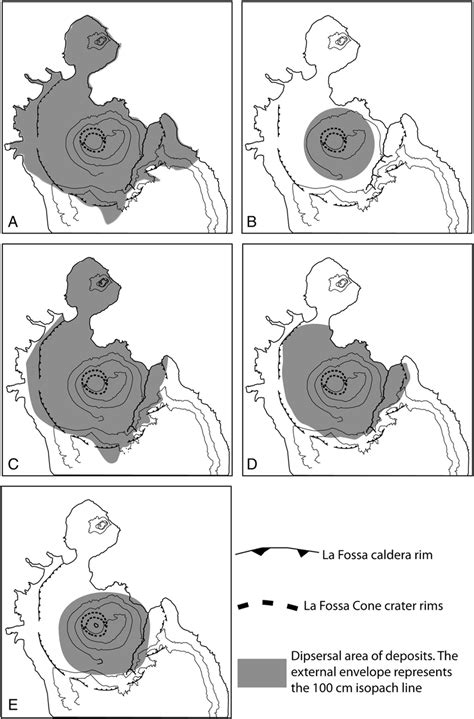 A

B

C

D

E

La Fossa caldera rim

La Fossa Cone crater rims

Dipsersal area of deposits. The external envelope represents the 100 cm isopach line