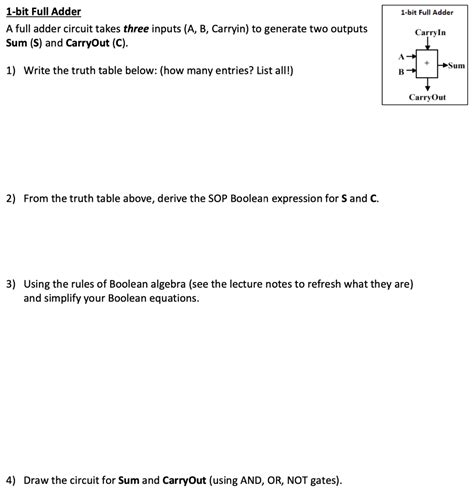 1-bit Full Adder

A full adder circuit takes three inputs (A, B, Carryin) to generate two outputs Sum (S) and CarryOut (C).

1-bit Full Adder
CarryIn
A
B
+
Sum
CarryOut

1) Write the truth table below: (how many entries? List all!)

2) From the truth table above, derive the SOP Boolean expression for S and C.

3) Using the rules of Boolean algebra (see the lecture notes to refresh what they are) and simplify your Boolean equations.

4) Draw the circuit for Sum and CarryOut (using AND, OR, NOT gates).