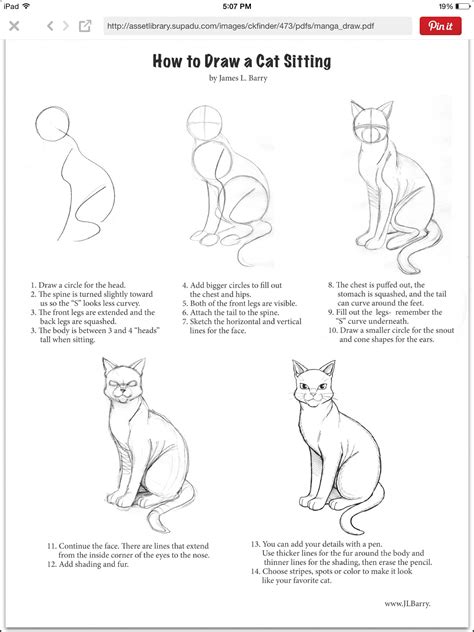 iPad
5:07 PM
19%
http://assetlibrary.supadu.com/images/ckfinder/473/pdfs/manga_draw.pdf
Pin it

How to Draw a Cat Sitting
by James L. Barry

1. Draw a circle for the head.
2. The spine is turned slightly toward us so the "S" looks less curvey.
3. The front legs are extended and the back legs are squashed.
3. The body is between 3 and 4 "heads" tall when sitting.

4. Add bigger circles to fill out the chest and hips.
5. Both of the front legs are visible.
6. Attach the tail to the spine.
7. Sketch the horizontal and vertical lines for the face.

8. The chest is puffed out, the stomach is squashed, and the tail can curve around the feet.
9. Fill out the legs- remember the "S" curve underneath.
10. Draw a smaller circle for the snout and cone shapes for the ears.

11. Continue the face. There are lines that extend from the inside corner of the eyes to the nose.
12. Add shading and fur.

13. You can add your details with a pen. Use thicker lines for the fur around the body and thinner lines for the shading, then erase the pencil.
14. Choose stripes, spots or color to make it look like your favorite cat.

www.JLBarry.