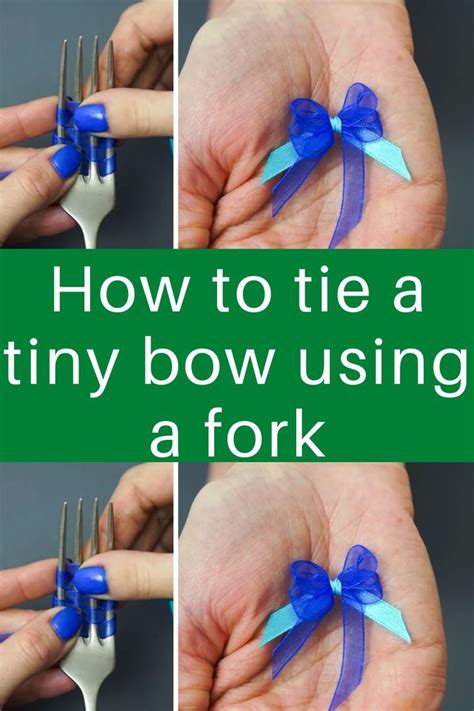 How to tie a tiny bow using a fork