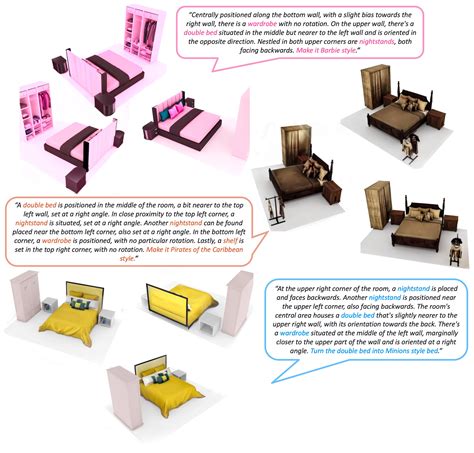 "Centrally positioned along the bottom wall, with a slight bias towards the right wall, there is a wardrobe with no rotation. On the upper wall, there's a double bed situated in the middle but nearer to the left wall and is oriented in the opposite direction. Nestled in both upper corners are nightstands, both facing backwards. Make it Barbie style."

"A double bed is positioned in the middle of the room, a bit nearer to the top left wall, set at a right angle. In close proximity to the top left corner, a nightstand is situated, set at a right angle. Another nightstand can be found placed near the bottom left corner, also set at a right angle. In the bottom left corner, a wardrobe is positioned, with no particular rotation. Lastly, a shelf is set in the top right corner, with no rotation. Make it Pirates of the Caribbean style."

"At the upper right corner of the room, a nightstand is placed and faces backwards. Another nightstand is positioned near the upper left corner, also facing backwards. The room's central area houses a double bed that's slightly nearer to the upper right wall, with its orientation towards the back. There's a wardrobe situated at the middle of the left wall, marginally closer to the upper part of the wall and is oriented at a right angle. Turn the double bed into Minions style bed."