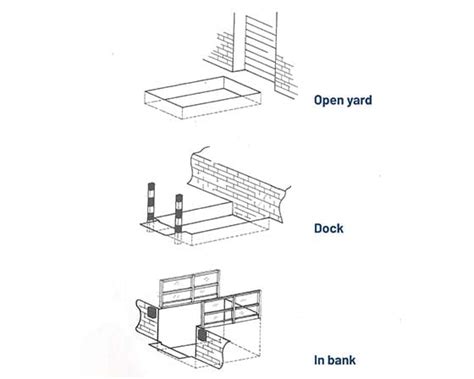 Open yard

Dock

In bank