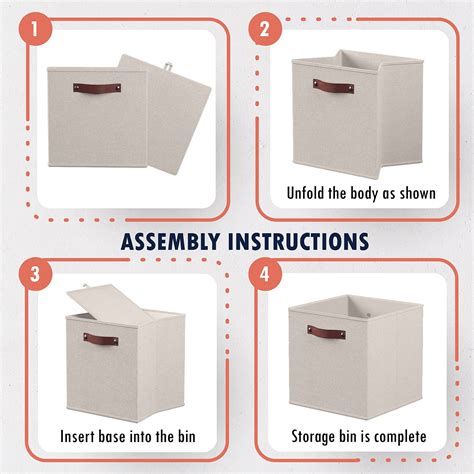 1

2

Unfold the body as shown

ASSEMBLY INSTRUCTIONS

3

Insert base into the bin

4

Storage bin is complete