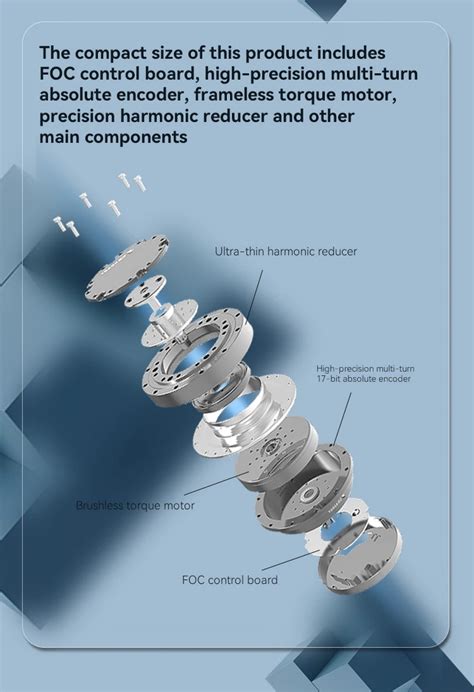 The compact size of this product includes FOC control board, high-precision multi-turn absolute encoder, frameless torque motor, precision harmonic reducer and other main components

Ultra-thin harmonic reducer

High-precision multi-turn 17-bit absolute encoder

Brushless torque motor

FOC control board