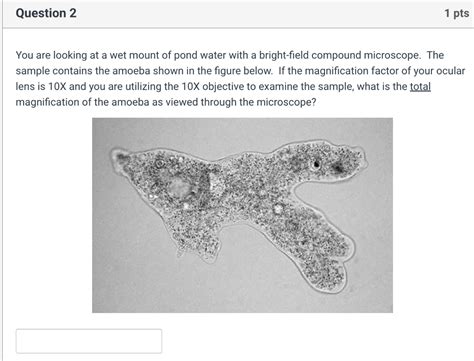 Question 2

1 pts

You are looking at a wet mount of pond water with a bright-field compound microscope. The sample contains the amoeba shown in the figure below. If the magnification factor of your ocular lens is 10X and you are utilizing the 10X objective to examine the sample, what is the total magnification of the amoeba as viewed through the microscope?