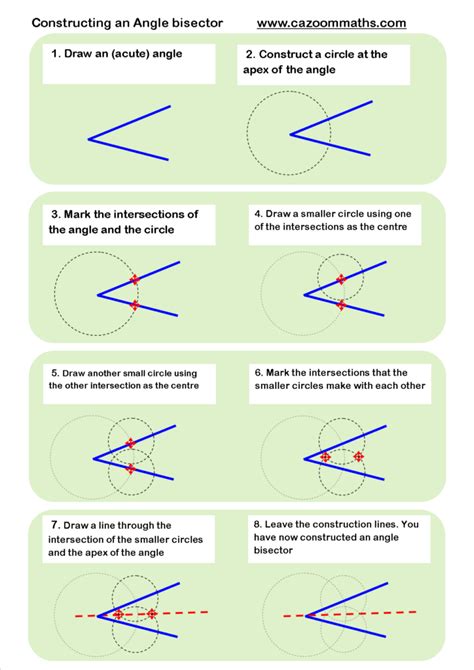 Constructing an Angle bisector www.cazoommaths.com

1. Draw an (acute) angle

2. Construct a circle at the apex of the angle

3. Mark the intersections of the angle and the circle

4. Draw a smaller circle using one of the intersections as the centre

5. Draw another small circle using the other intersection as the centre

6. Mark the intersections that the smaller circles make with each other

7. Draw a line through the intersection of the smaller circles and the apex of the angle

8. Leave the construction lines. You have now constructed an angle bisector