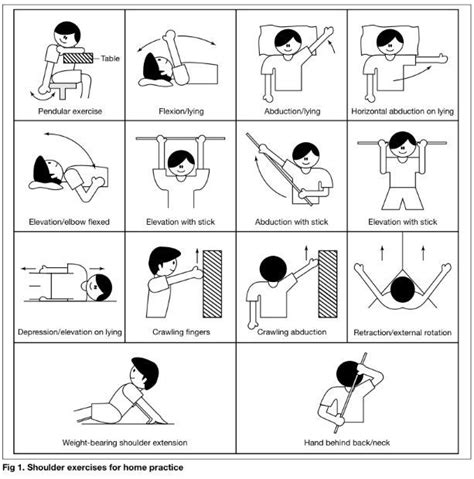 Table

Pendular exercise

Flexion/lying

Abduction/lying

Horizontal abduction on lying

Elevation/elbow flexed

Elevation with stick

Abduction with stick

Elevation with stick

Depression/elevation on lying

Crawling fingers

Crawling abduction

Retraction/external rotation

Weight-bearing shoulder extension

Hand behind back/neck

Fig 1. Shoulder exercises for home practice