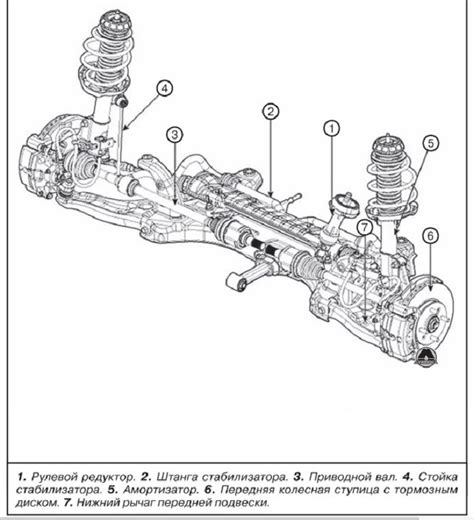 4
2
3
1
5
7
6

1. Рулевой редуктор. 2. Штанга стабилизатора. 3. Приводной вал. 4. Стойка стабилизатора. 5. Амортизатор. 6. Передняя колесная ступица с тормозным диском. 7. Нижний рычаг передней подвески.