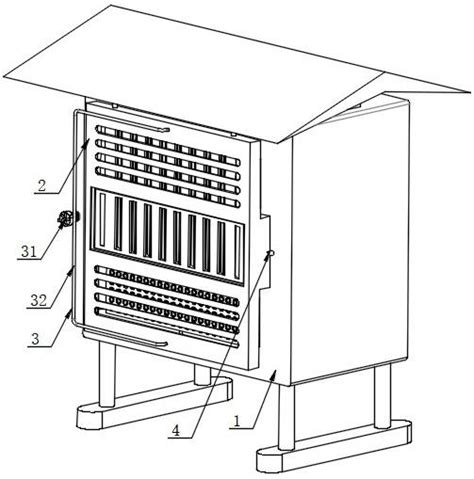 2
31
32
3
4
1