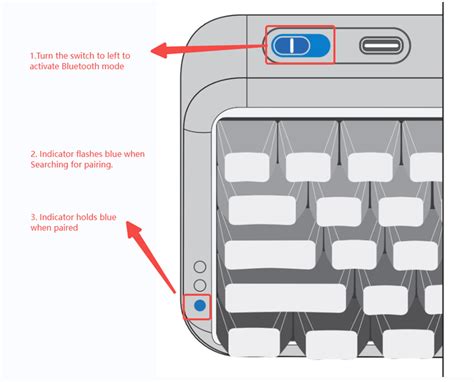 1.Turn the switch to left to activate Bluetooth mode

2. Indicator flashes blue when Searching for pairing.

3. Indicator holds blue when paired