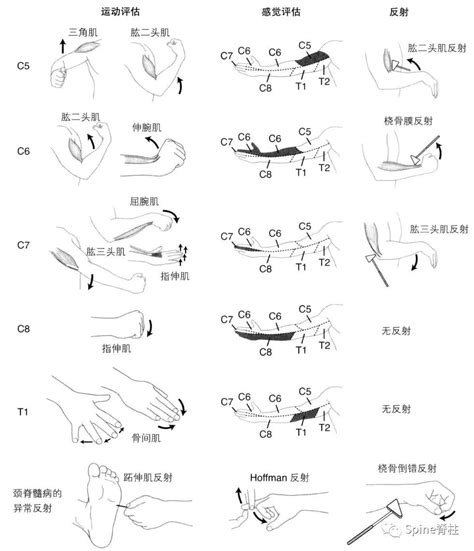 运动评估

感觉评估

反射

C5

三角肌

肱二头肌

C7 C6 C6 C5
C8 T1 T2

肱二头肌反射

C6

肱二头肌

伸腕肌

C7 C6 C6 C5
C8 T1 T2

桡骨膜反射

C7

屈腕肌

肱三头肌

指伸肌

C7 C6 C6 C5
C8 T1 T2

肱三头肌反射

C8

指伸肌

C7 C6 C6 C5
C8 T1 T2

无反射

T1

骨间肌

C7 C6 C6 C5
C8 T1 T2

无反射

颈脊髓病的异常反射

跖伸肌反射

Hoffman 反射

桡骨倒错反射

Spine脊柱