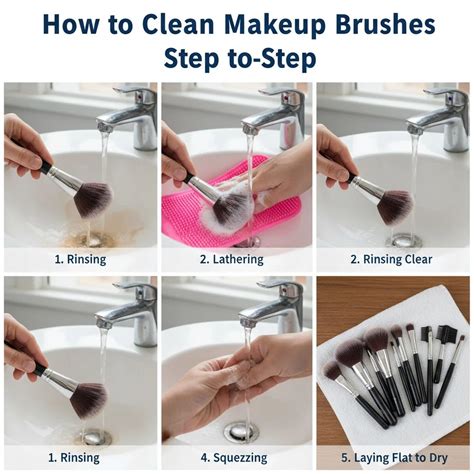 How to Clean Makeup Brushes Step to-Step

1. Rinsing

2. Lathering

2. Rinsing Clear

1. Rinsing

4. Squezzing

5. Laying Flat to Dry