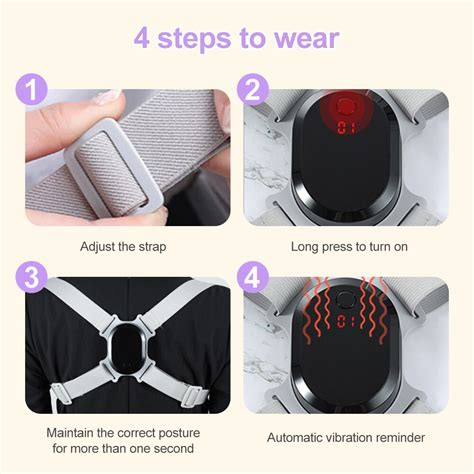 4 steps to wear

1

Adjust the strap

2

01

Long press to turn on

3

Maintain the correct posture for more than one second

4

01

Automatic vibration reminder