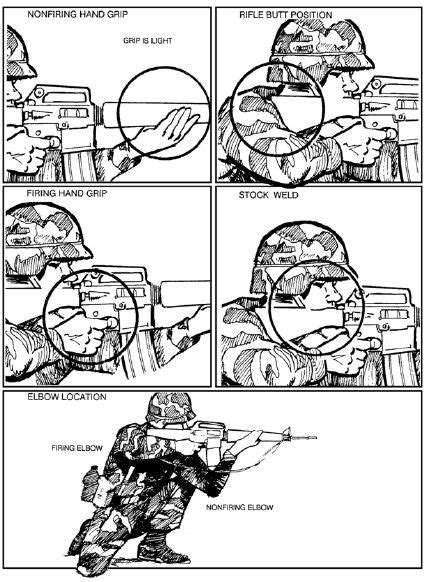 NONFIRING HAND GRIP

GRIP IS LIGHT

RIFLE BUTT POSITION

FIRING HAND GRIP

STOCK WELD

ELBOW LOCATION

FIRING ELBOW

NONFIRING ELBOW