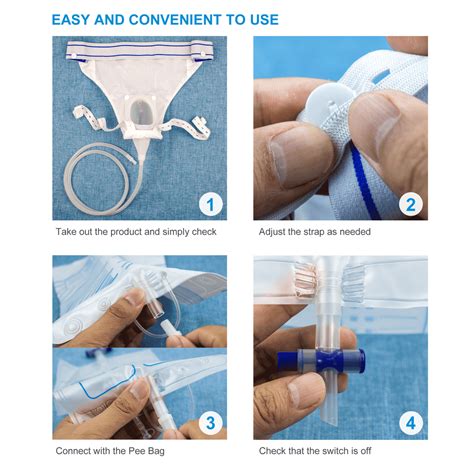 EASY AND CONVENIENT TO USE

1

Take out the product and simply check

2

Adjust the strap as needed

3

Connect with the Pee Bag

4

Check that the switch is off