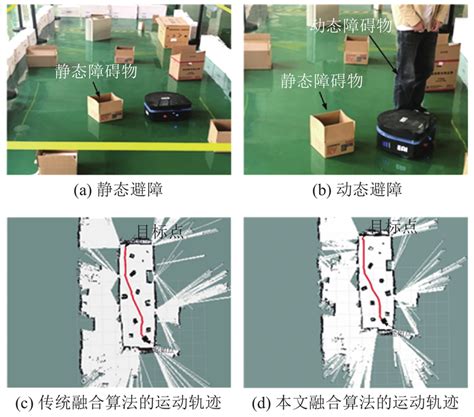 静态障碍物

(a) 静态避障

动态障碍物

静态障碍物

(b) 动态避障

目标点

(c) 传统融合算法的运动轨迹

目标点

(d) 本文融合算法的运动轨迹