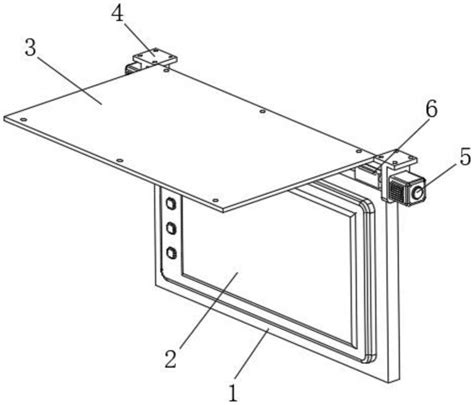 4
3
6
5
2
1