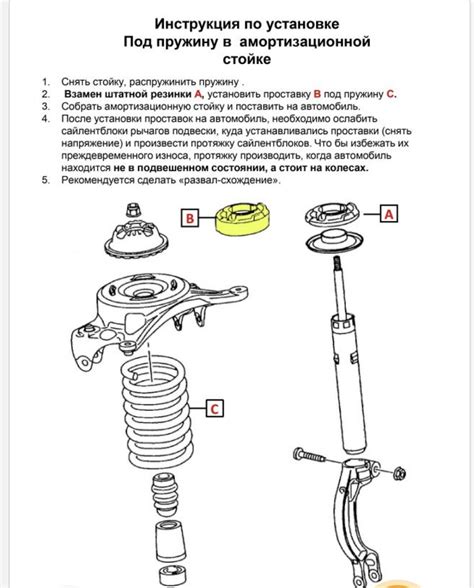 Инструкция по установке
Под пружину в амортизационной стойке

1. Снять стойку, распружинить пружину .
2. Взамен штатной резинки A, установить проставку B под пружину C.
3. Собрать амортизационную стойку и поставить на автомобиль.
4. После установки проставок на автомобиль, необходимо ослабить сайлентблоки рычагов подвески, куда устанавливались проставки (снять напряжение) и произвести протяжку сайлентблоков. Что бы избежать их преждевременного износа, протяжку производить, когда автомобиль находится не в подвешенном состоянии, а стоит на колесах.
5. Рекомендуется сделать «развал-схождение».

B
A
C