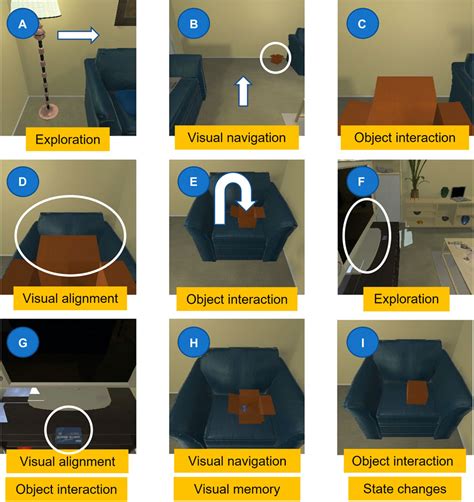 A
Exploration

B
Visual navigation

C
Object interaction

D
Visual alignment

E
Object interaction

F
Exploration

G
Visual alignment
Object interaction

H
Visual navigation
Visual memory

I
Object interaction
State changes