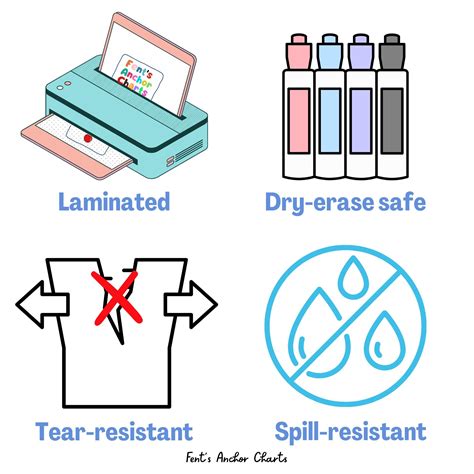 Fent's Anchor Charts

Laminated

Dry-erase safe

Tear-resistant

Spill-resistant

Fent's Anchor Charts