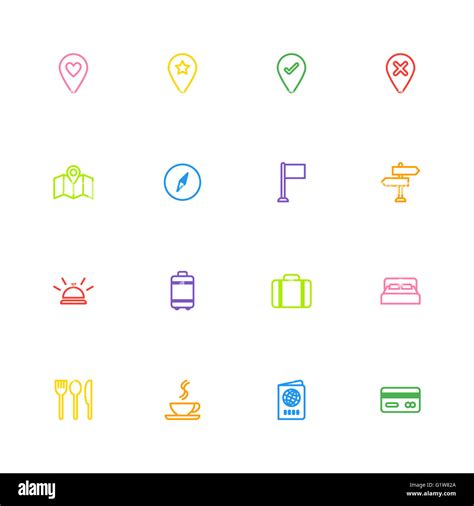 alamy

Image ID: G1W82A
www.alamy.com