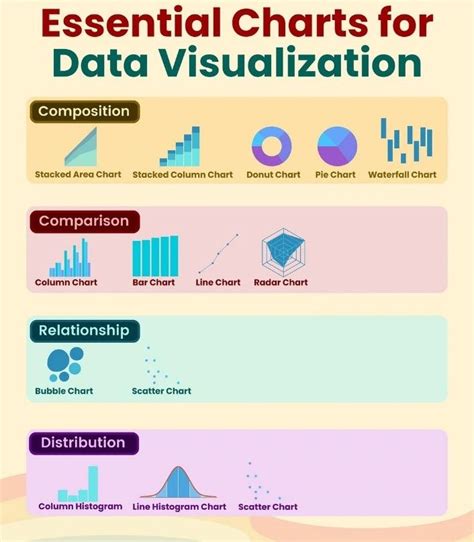 Essential Charts for Data Visualization

Composition

Stacked Area Chart
Stacked Column Chart
Donut Chart
Pie Chart
Waterfall Chart

Comparison

Column Chart
Bar Chart
Line Chart
Radar Chart

Relationship

Bubble Chart
Scatter Chart

Distribution

Column Histogram
Line Histogram Chart
Scatter Chart