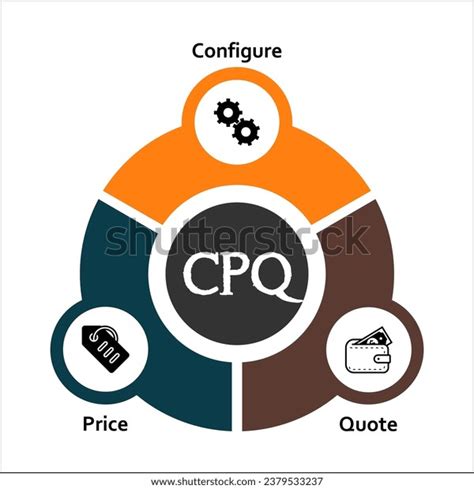 Configure

shutterstock

CPQ

Price

Quote

www.shutterstock.com · 2379533237