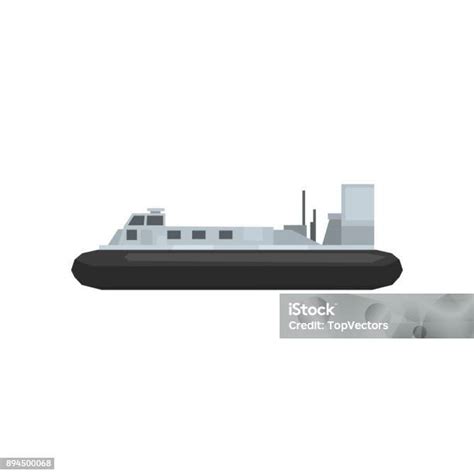 iStock
Credit: TopVectors

894500068