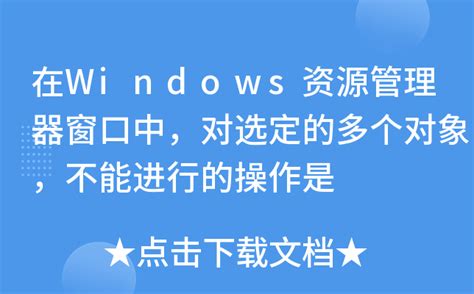 在Windows资源管理器窗口中，对选定的多个对象，不能进行的操作是

★点击下载文档★