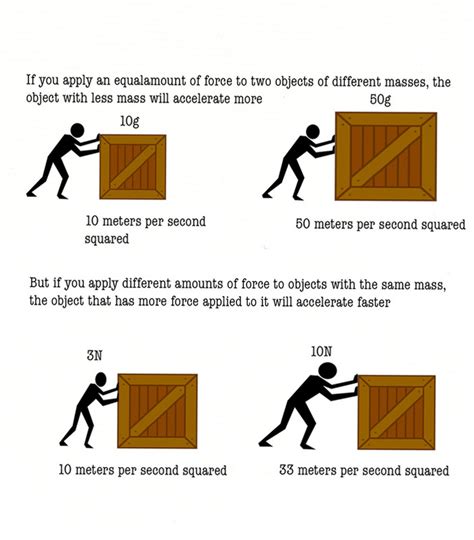 If you apply an equalamount of force to two objects of different masses, the object with less mass will accelerate more

10g

50g

10 meters per second squared

50 meters per second squared

But if you apply different amounts of force to objects with the same mass, the object that has more force applied to it will accelerate faster

3N

10N

10 meters per second squared

33 meters per second squared