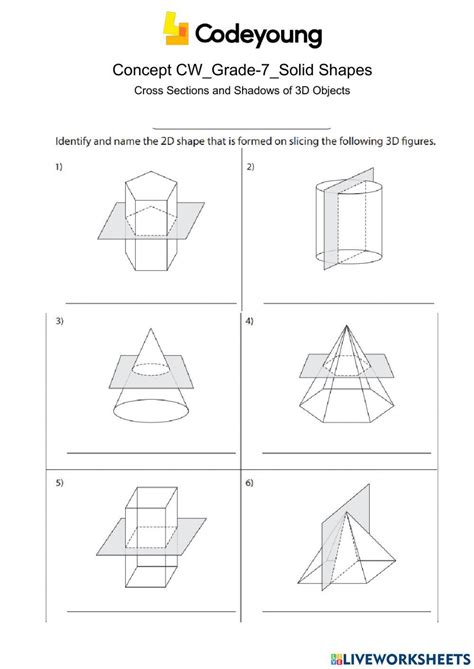 Codeyoung

Concept CW_Grade-7_Solid Shapes

Cross Sections and Shadows of 3D Objects

Identify and name the 2D shape that is formed on slicing the following 3D figures.

1)

2)

3)

4)

5)

6)

LIVEWORKSHEETS