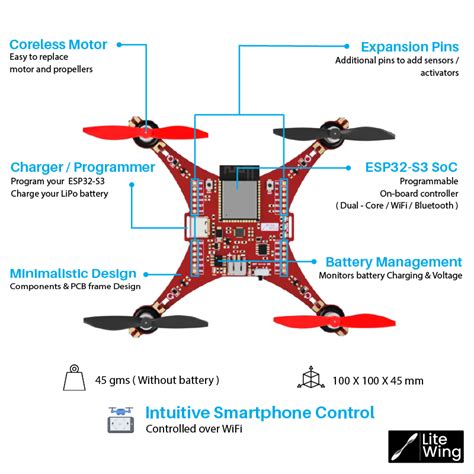 Coreless Motor
Easy to replace motor and propellers

Expansion Pins
Additional pins to add sensors / activators

Charger / Programmer
Program your ESP32-S3
Charge your LiPo battery

ESP32-S3 SoC
Programmable
On-board controller
( Dual - Core / WiFi / Bluetooth )

Minimalistic Design
Components & PCB frame Design

Battery Management
Monitors battery Charging & Voltage

45 gms ( Without battery )

100 X 100 X 45 mm

Intuitive Smartphone Control
Controlled over WiFi

Lite Wing