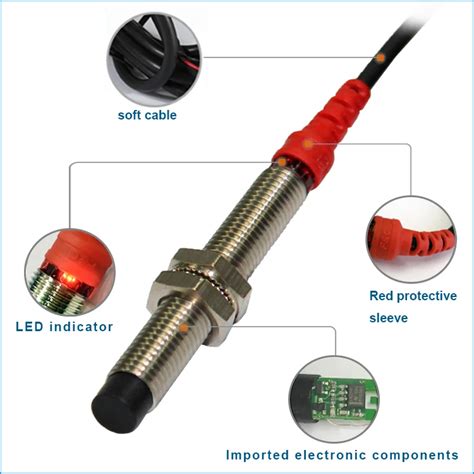 soft cable

LED indicator

Red protective sleeve

Imported electronic components