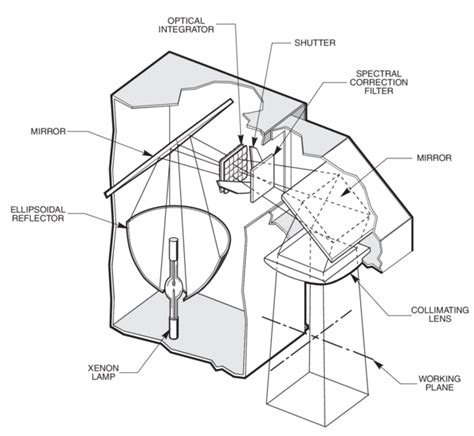 OPTICAL INTEGRATOR

SHUTTER

SPECTRAL CORRECTION FILTER

MIRROR

MIRROR

ELLIPSOIDAL REFLECTOR

COLLIMATING LENS

XENON LAMP

WORKING PLANE