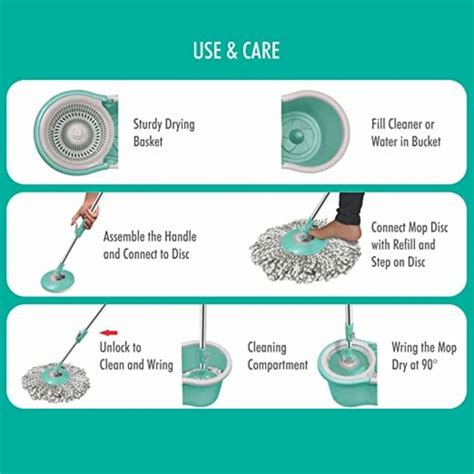 USE & CARE

Sturdy Drying Basket

Fill Cleaner or Water in Bucket

Assemble the Handle and Connect to Disc

Connect Mop Disc with Refill and Step on Disc

Unlock to Clean and Wring

Cleaning Compartment

Wring the Mop Dry at 90°