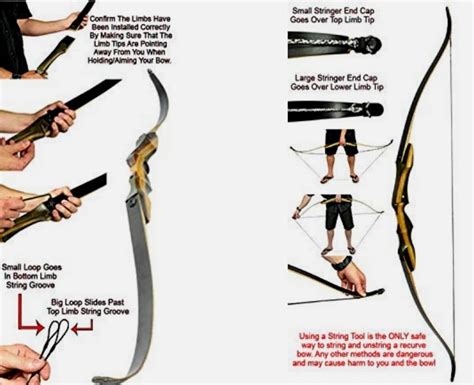 Confirm The Limbs Have Been Installed Correctly By Making Sure That The Limb Tips Are Pointing Away From You When Holding/Aiming Your Bow.

Small Loop Goes In Bottom Limb String Groove

Big Loop Slides Past Top Limb String Groove

Small Stringer End Cap Goes Over Top Limb Tip

Large Stringer End Cap Goes Over Lower Limb Tip

Using a String Tool is the ONLY safe way to string and unstring a recurve bow. Any other methods are dangerous and may cause harm to you and the bow!